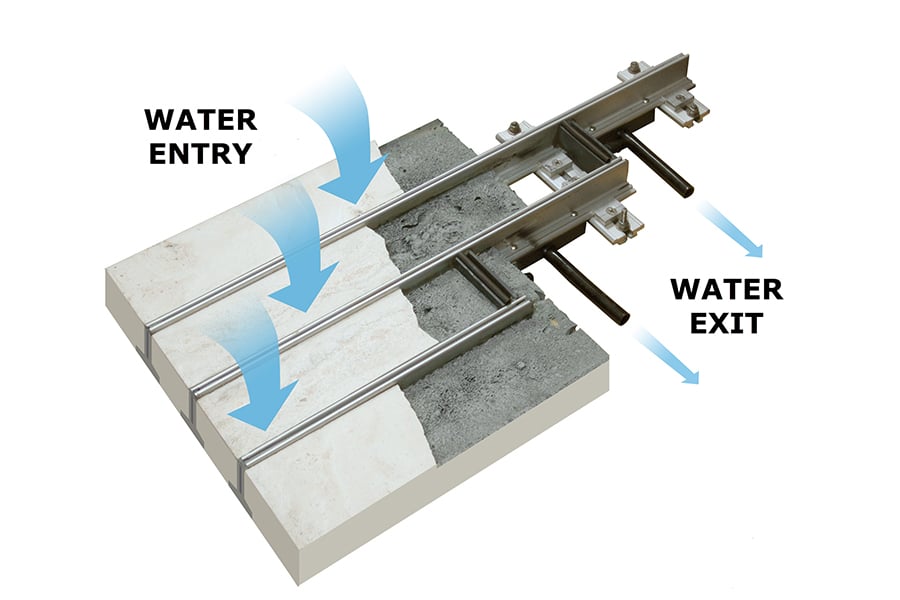 WATER
ENTRY

WATER
EXIT